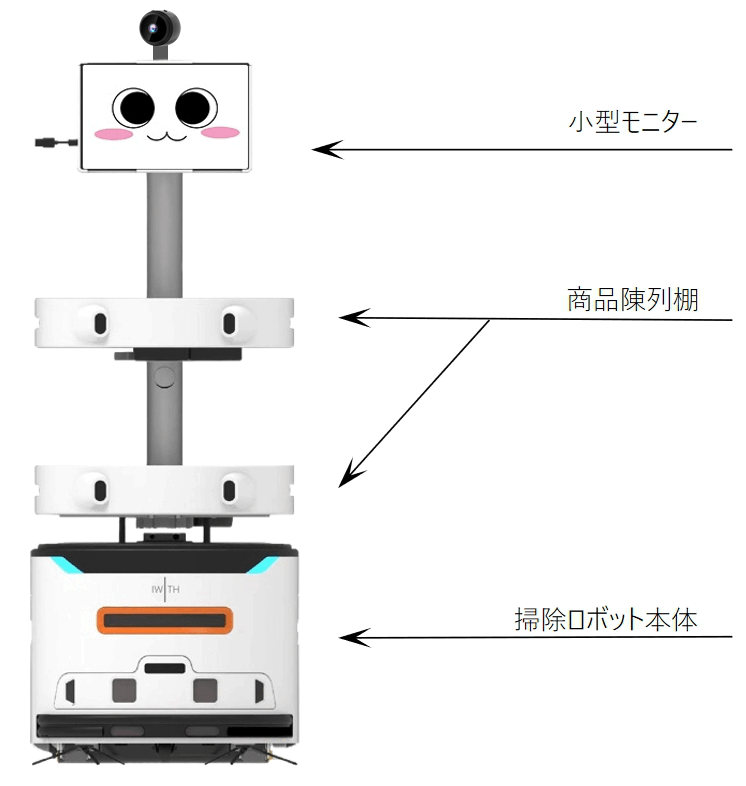 小型モニター

商品陳列棚

IW|TH

掃除ロボット本体